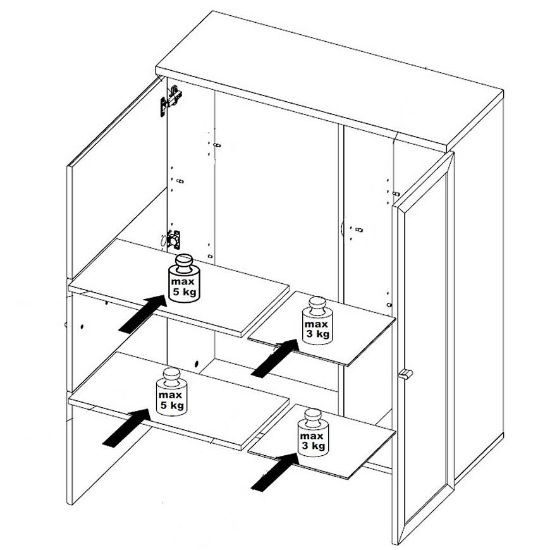 max
5 kg

max
3 kg

max
5 kg

max
3 kg