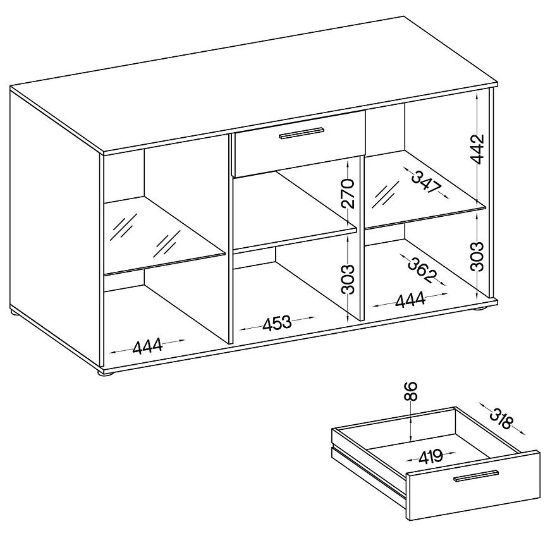 442
347
270
303
362
303
444
453
444
86
318
419