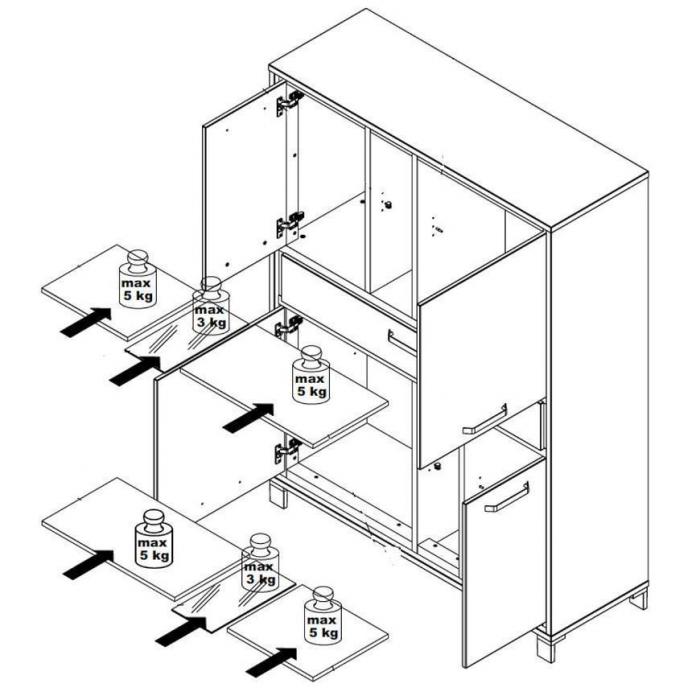 max 5 kg

max 3 kg

max 5 kg

max 5 kg

max 3 kg

max 5 kg