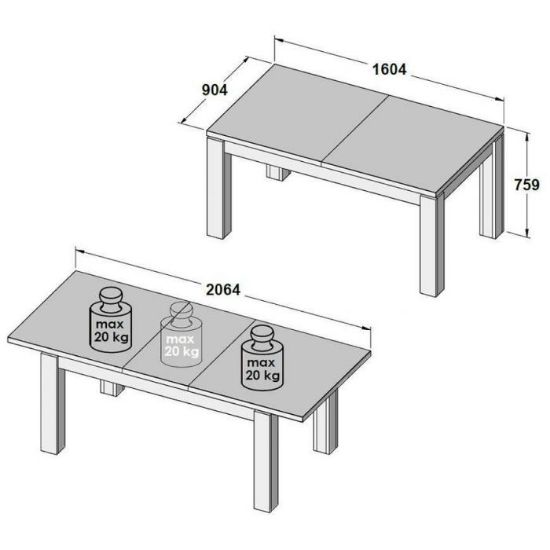 1604
904
759
2064
max
20 kg
max
20 kg
max
20 kg